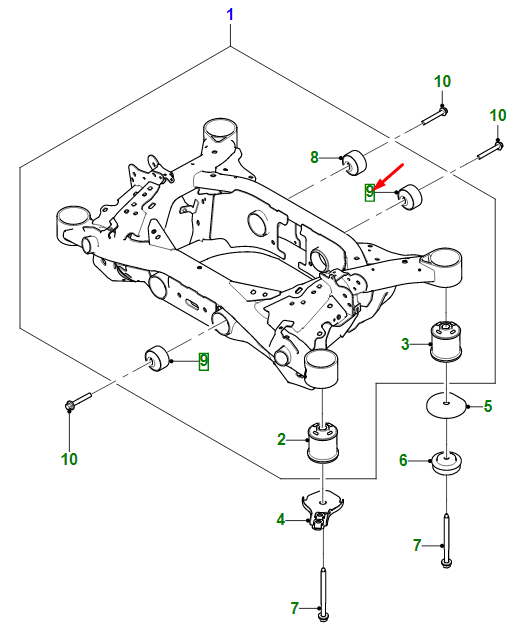 1
10
10
8
9
3
9
5
10
2
6
4
7
7