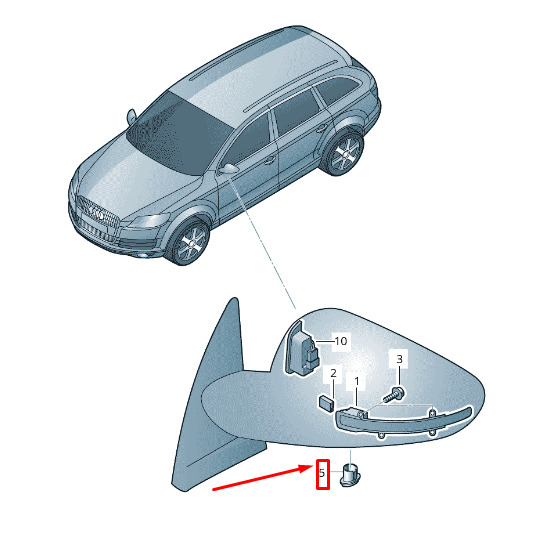 10
3
2
1
5