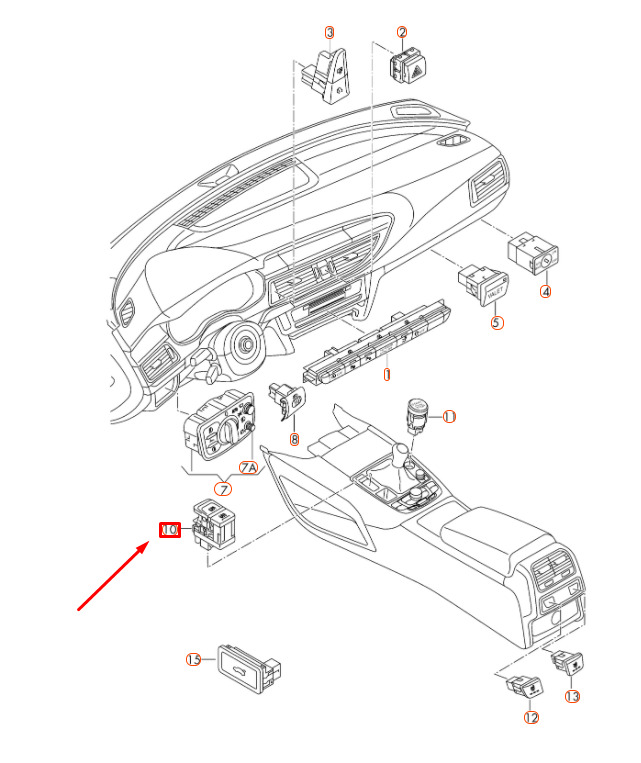 3
2
4
VALET
5
1
11
8
7A
7
10
15
13
12