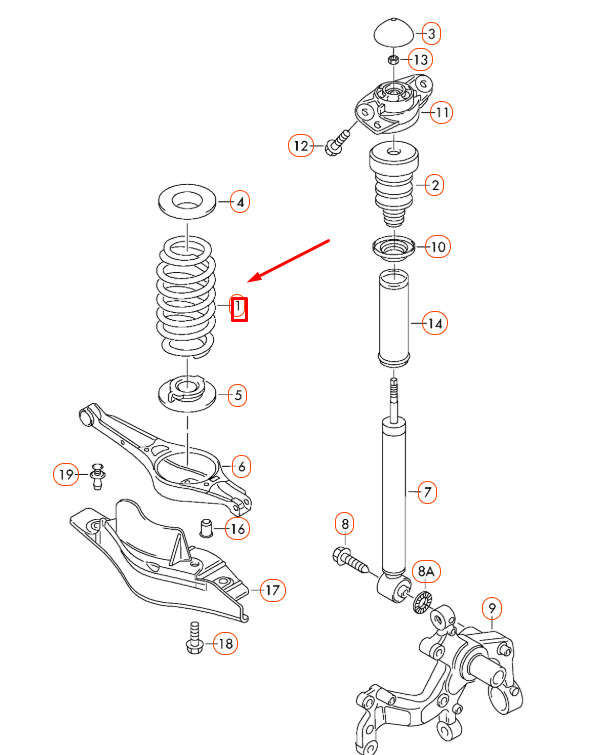 3
13
11
12
2
4
10
1
14
5
6
19
7
16
8
17
8A
9
18