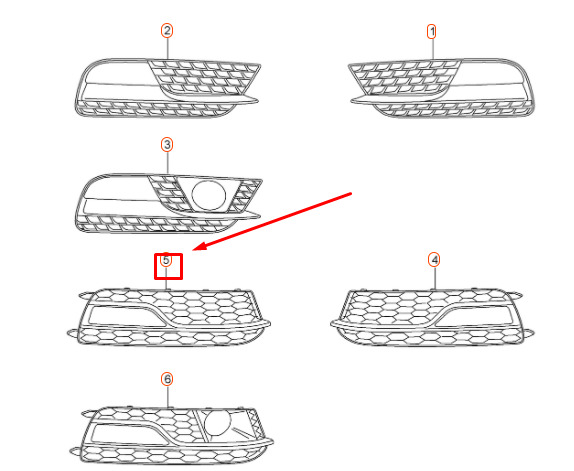 2
1
3
5
4
6