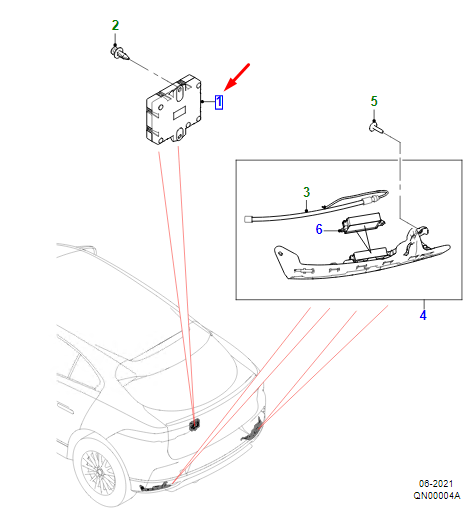 2
1
5
3
6
4
06-2021
QN00004A