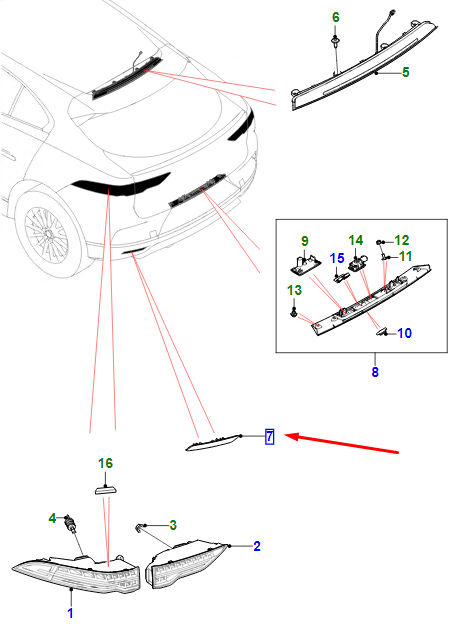 6
5
9
14
12
15
11
13
10
8
7
16
4
3
2
1