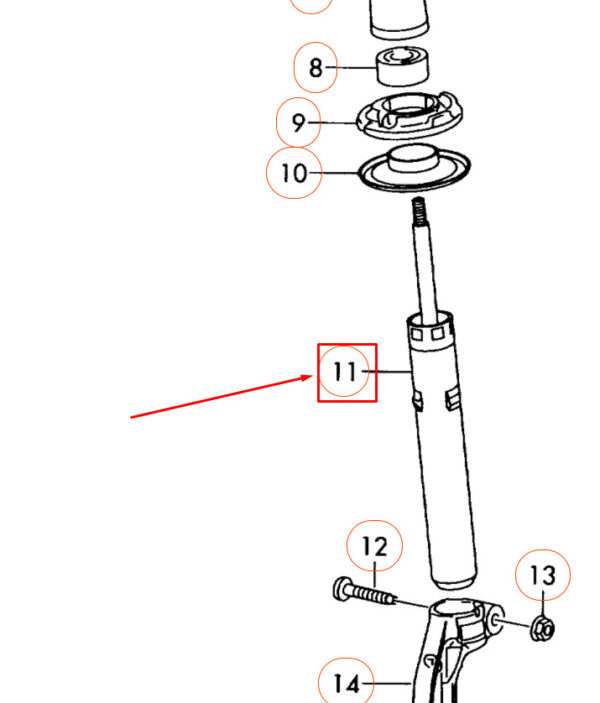 8
9
10
11
12
13
14