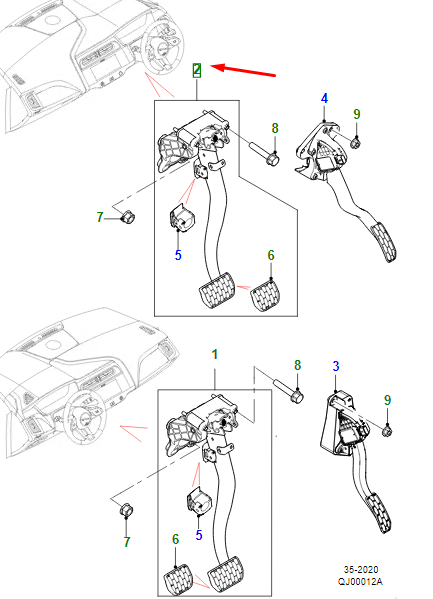 2
4
9
8
7
5
6
1
8
3
9
7
5
6
35-2020
QJ00012A