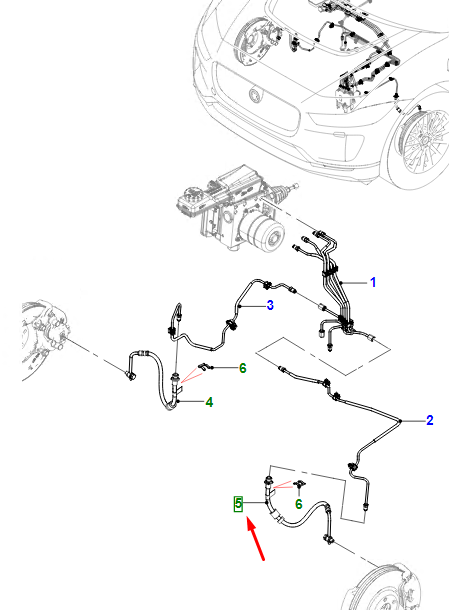 1
3
6
4
2
5
6