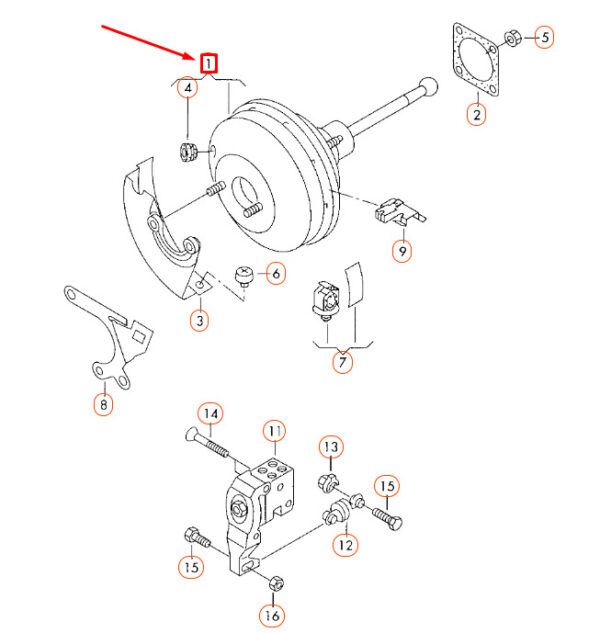 1
4
5
2
9
6
3
7
8
14
11
13
15
12
15
16