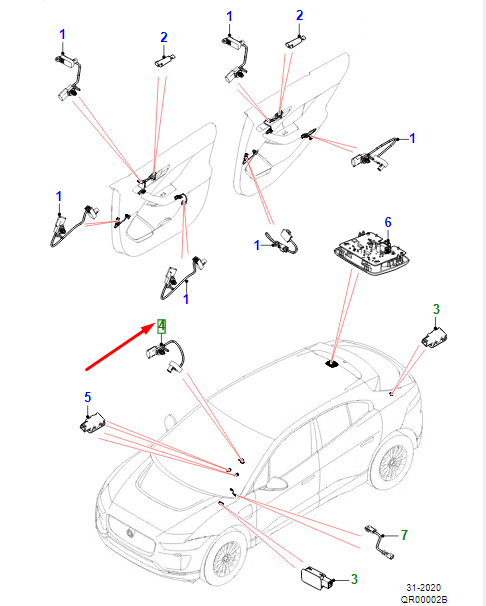 1
2
1
2
1
1
1
1
6
3
4
5
7
3
31-2020
QR00002B