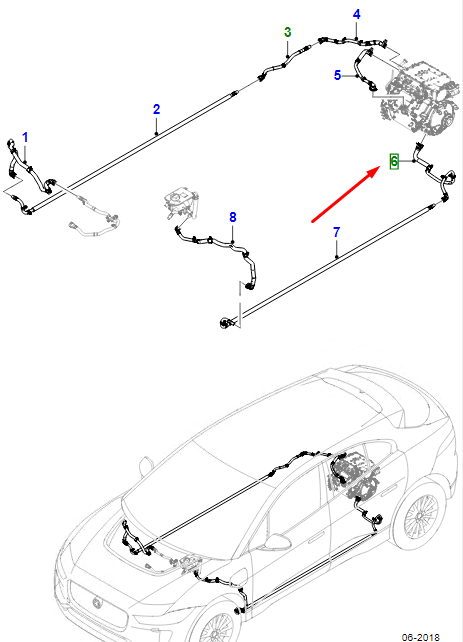 3
4
5
2
1
6
8
7
06-2018