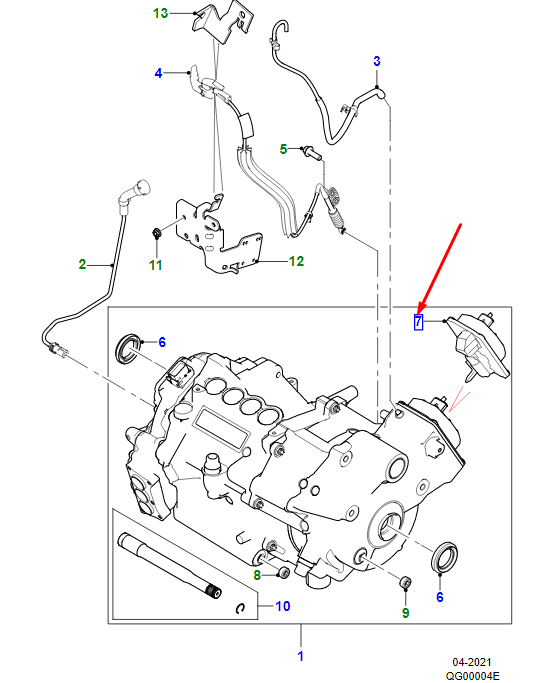 13
4
3
5
2
11
12
7
6
8
10
9
6
1
04-2021
QG00004E