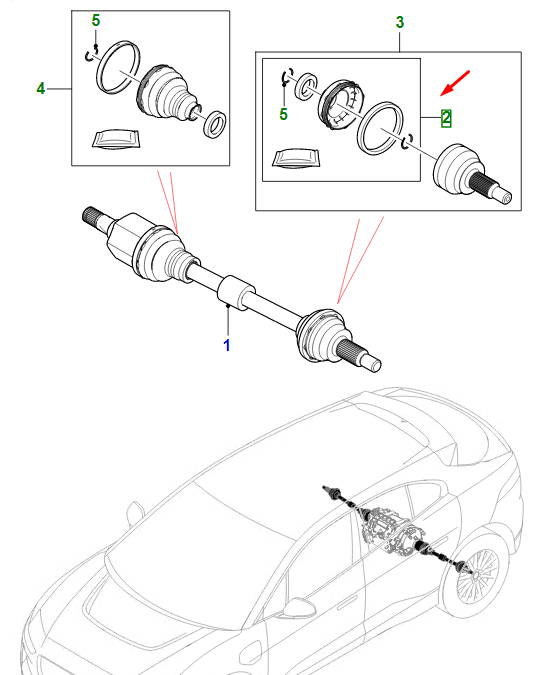 5
4
3
5
2
1