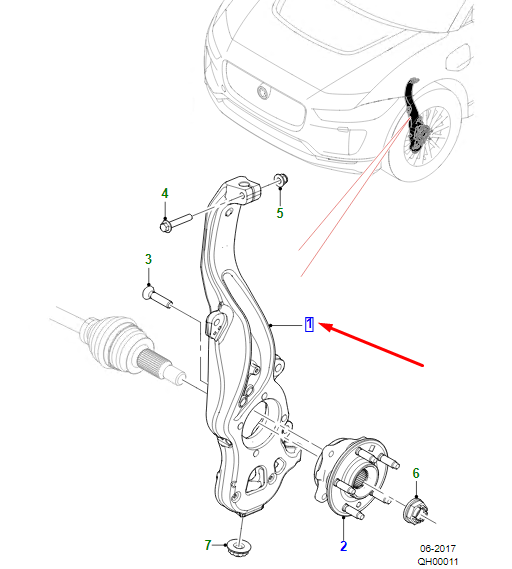 4
5
3
1
6
7
2
06-2017
QH00011