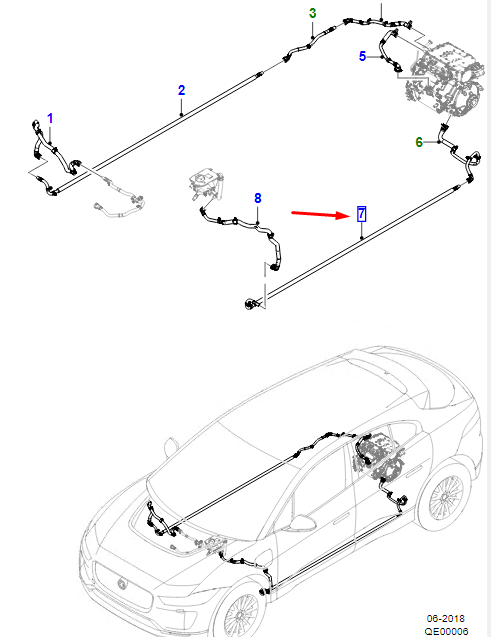 3
5
2
1
6
8
7
06-2018
QE00006