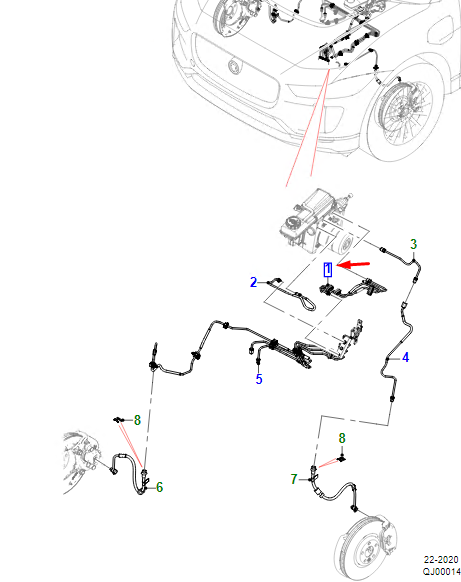 3
1
2
4
5
8
8
6
7
22-2020
QJ00014