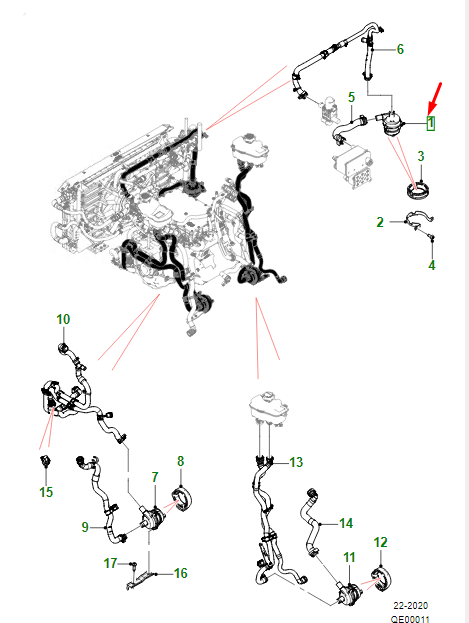 6
5
1
3
2
4
10
15
8
7
9
17
16
13
14
12
11
22-2020
QE00011