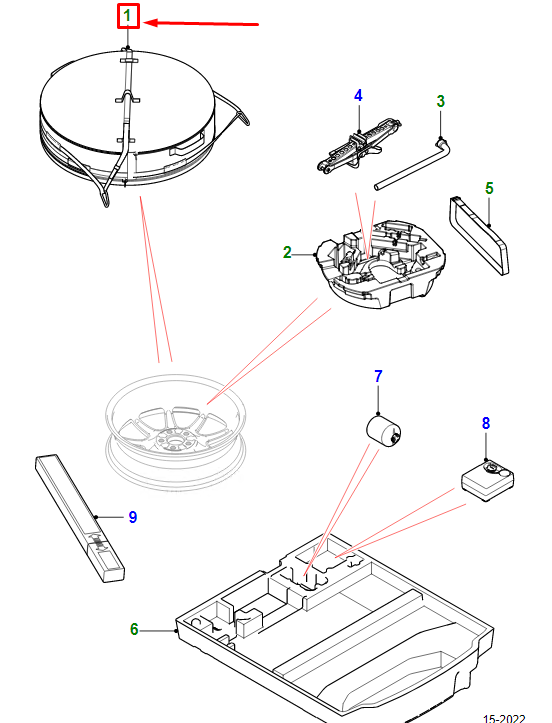 1
4
3
5
2
7
8
9
6
15-2022