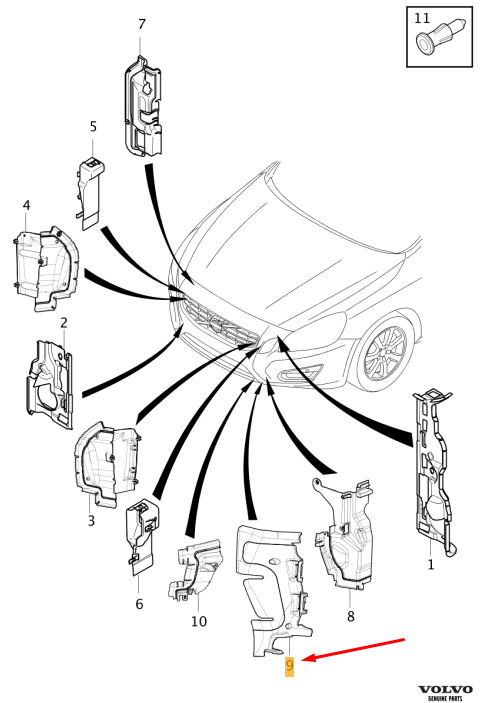 11
7
5
4
2
3
6
10
9
8
1
VOLVO
GENUINE PARTS