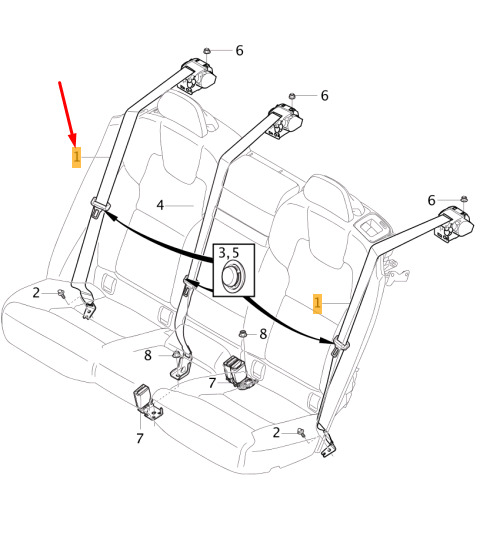 6
6
1
4
6
3, 5
2
1
8
8
7
7
2