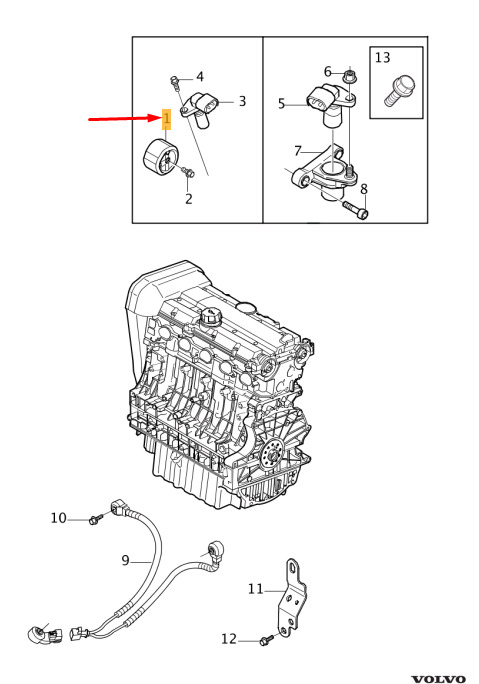 4
3
1
2
6
13
5
7
8
10
9
11
12
VOLVO