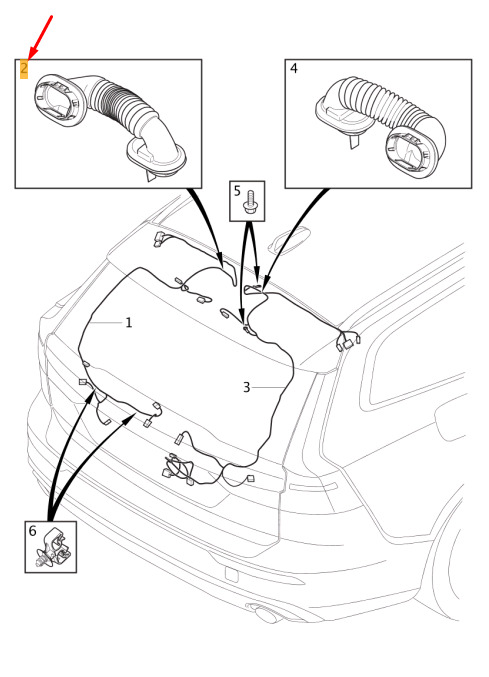 2
4
5
1
3
6