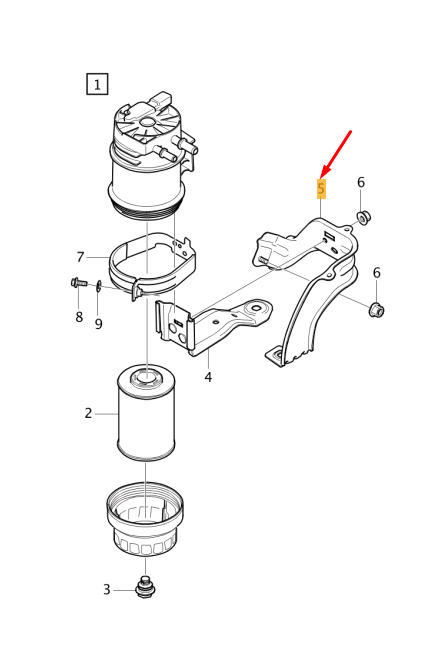 1

5

6

7

6

8

9

4

2

3