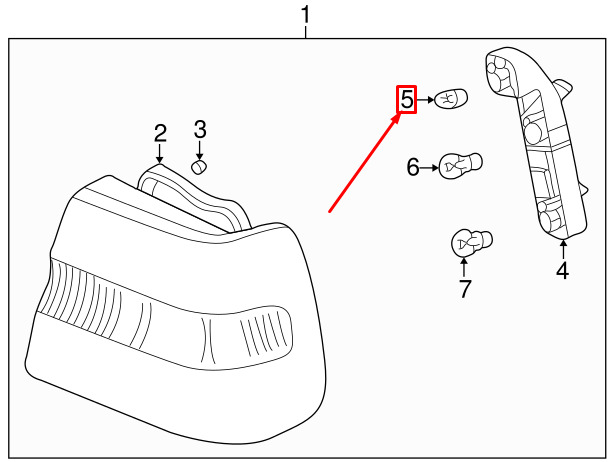 1
2
3
5
6
7
4