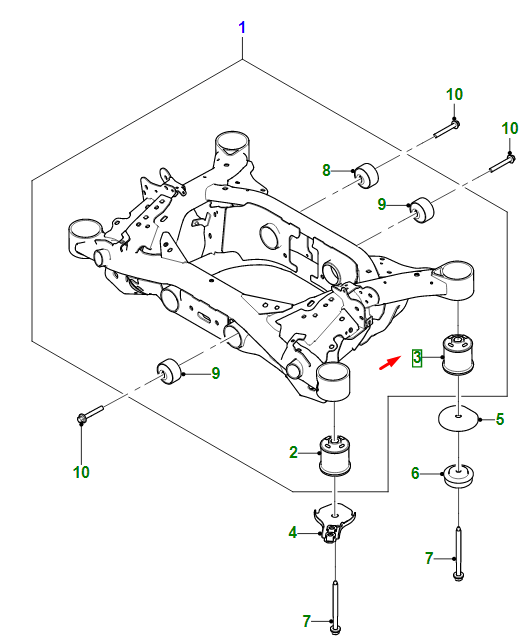 1
10
10
8
9
9
3
5
10
2
6
4
7
7