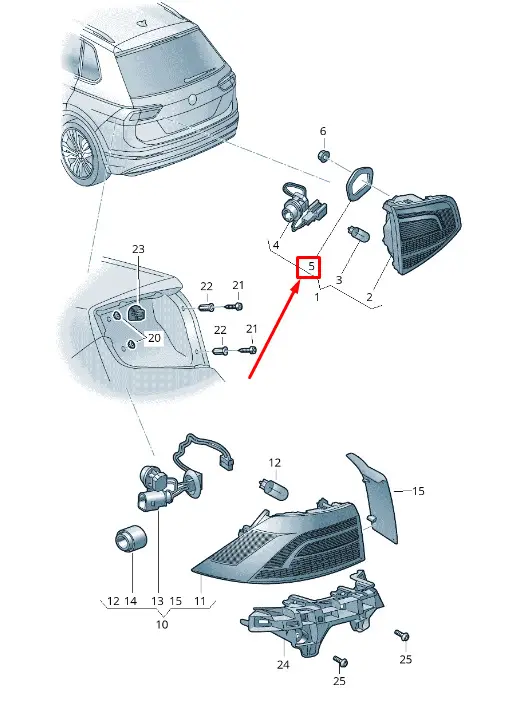 6
4
5
3
1
2
23
22
21
20
22
21
12
15
12 14 13 15 11
10
24
25
25