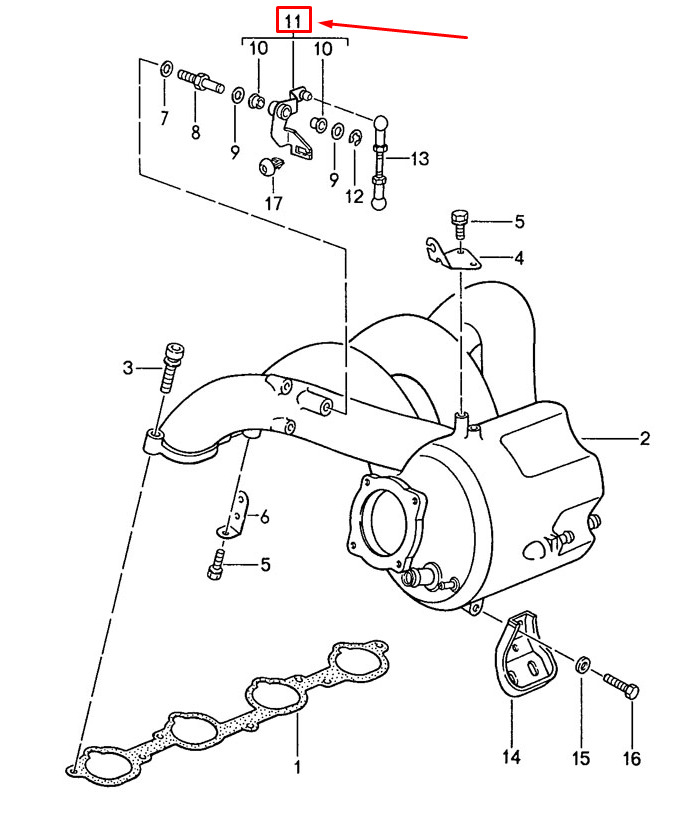 11
10
10
7
8
9
9
12
13
17
5
4
3
2
6
5
1
14
15
16