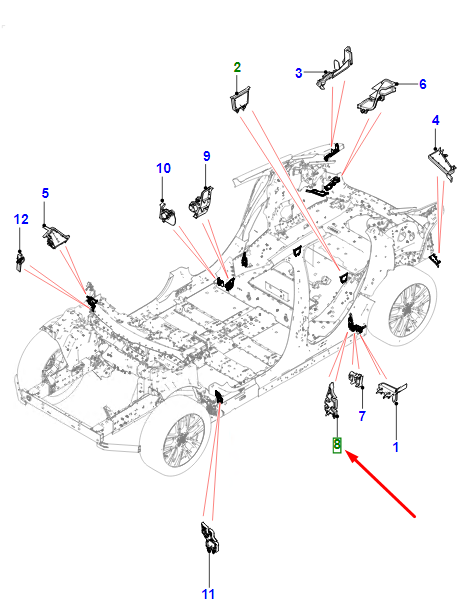 2
3
6
4
10
9
5
12
7
1
8
11