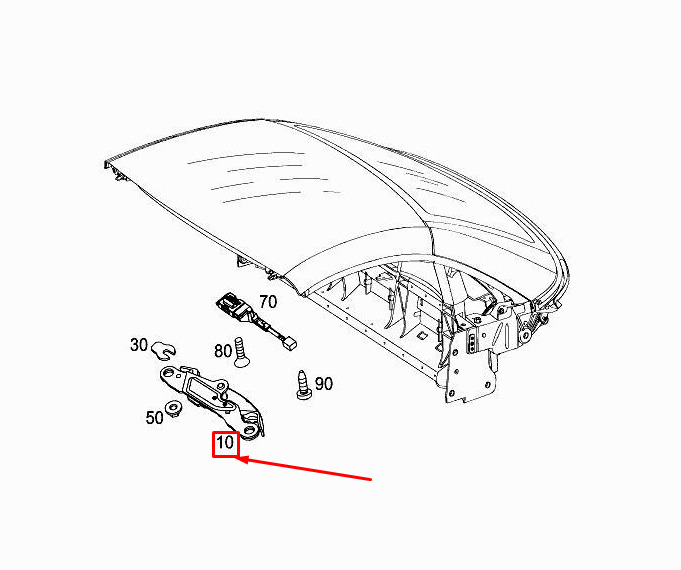 70
30
80
90
50
10