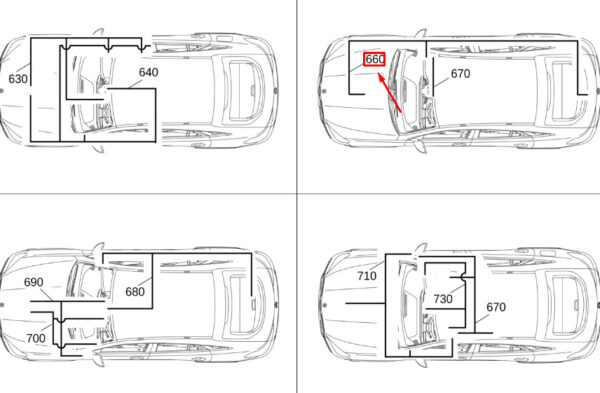 630
640
660
670
690
680
700
710
730
670