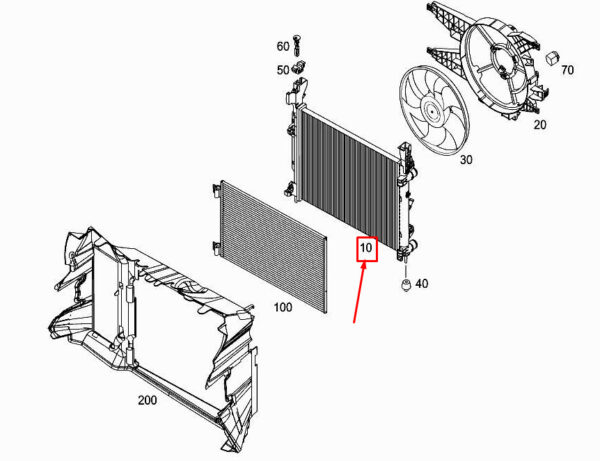 60
50
70
20
30
10
40
100
200