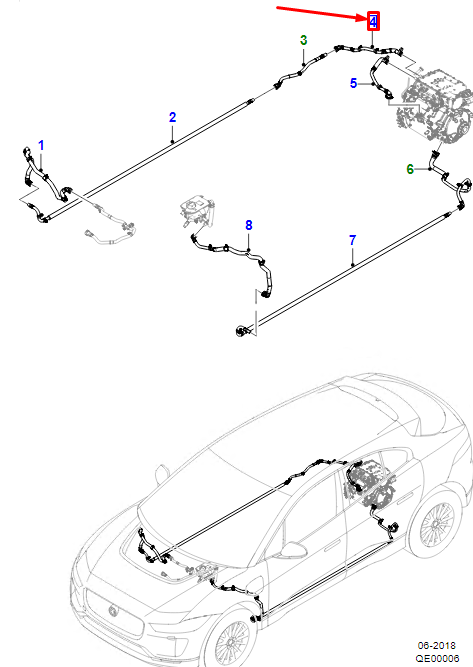 4
3
5
2
1
6
8
7
06-2018
QE00006