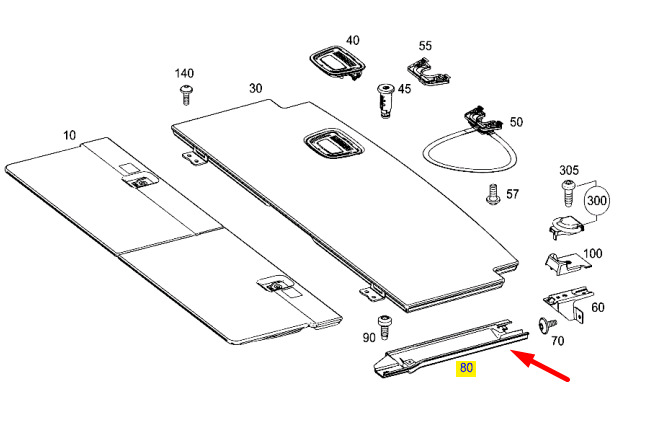 40
55
140
30
45
50
10
305
57
300
100
60
90
70
80