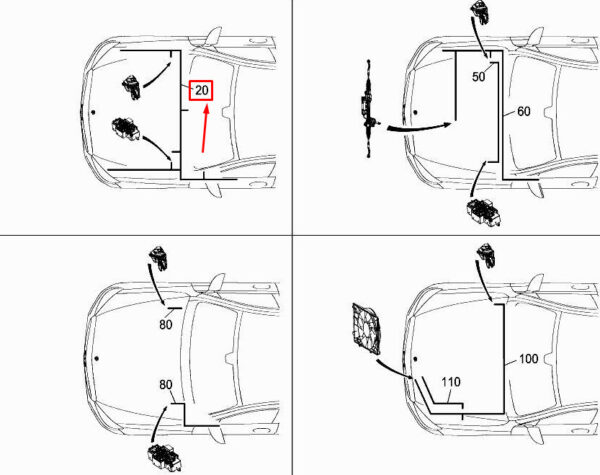 20

50
60

80
80

100
110