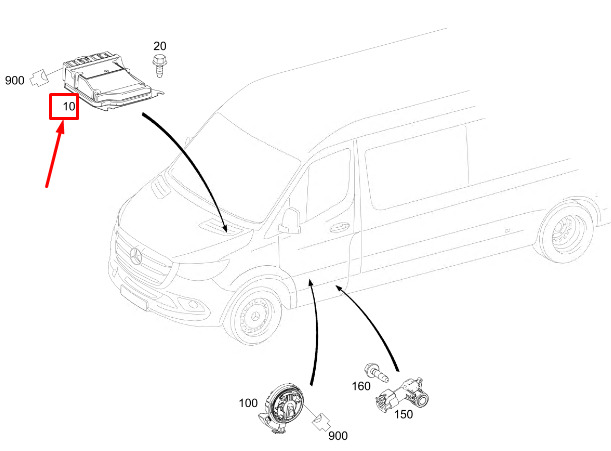 20
900
10
160
100
150
900