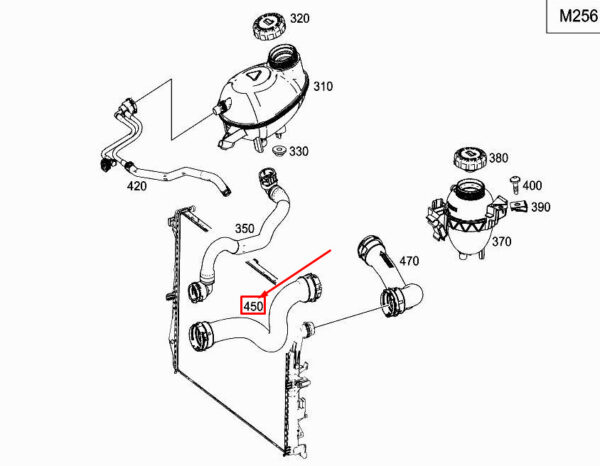 M256

320

310

330

420

380

400

390

370

350

470

450