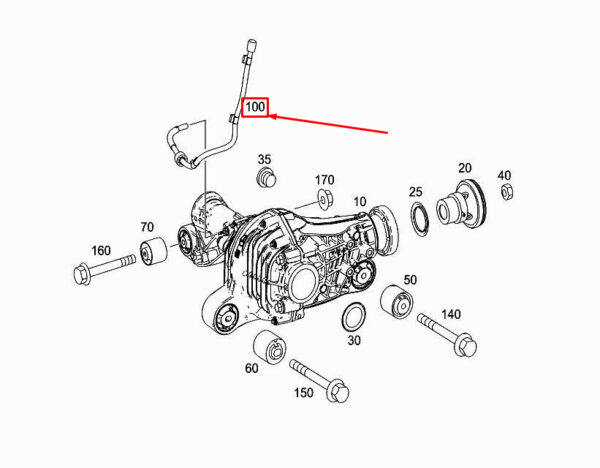 100
35
170
10
25
20
40
70
160
50
140
30
60
150