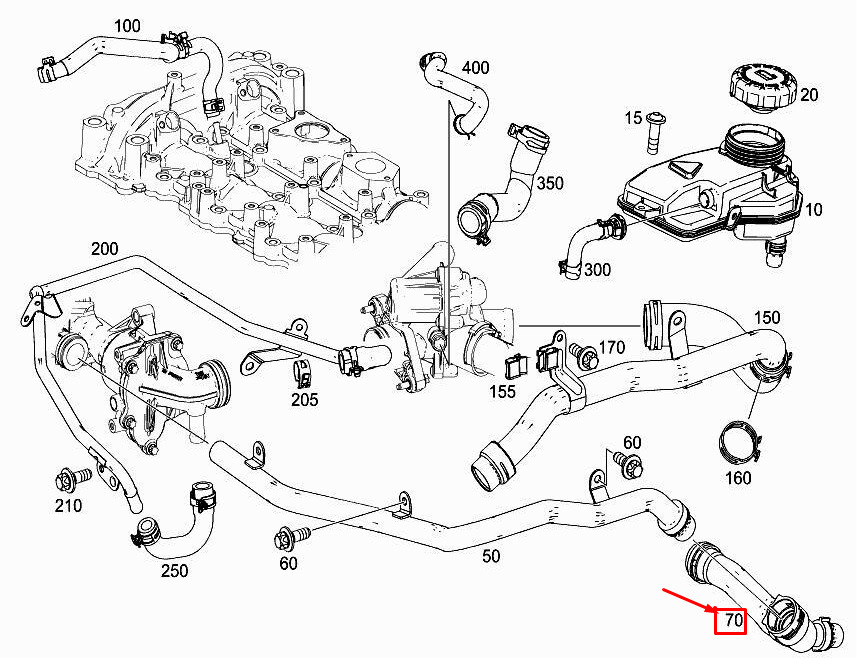 100
400
20
15
350
10
300
200
150
170
155
205
160
60
210
250
60
50
70