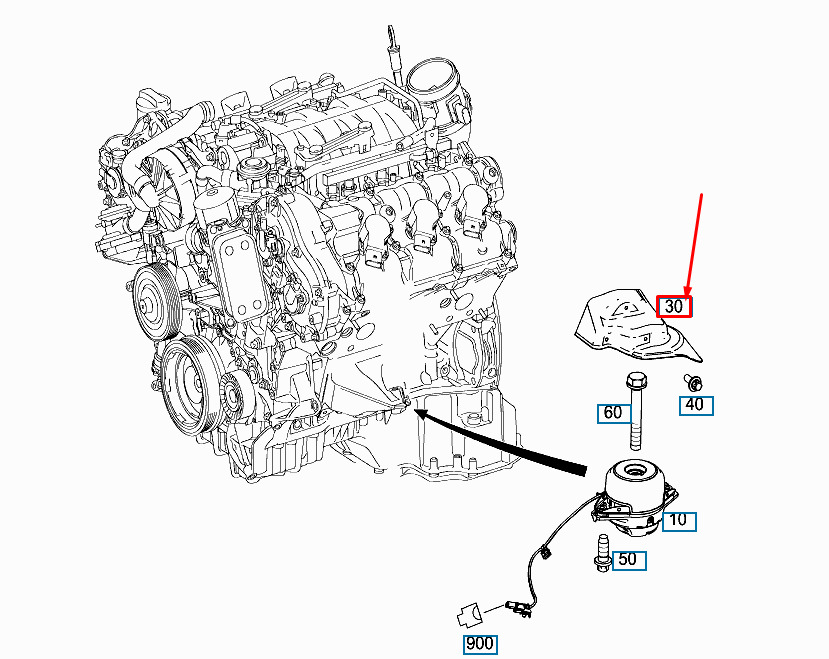 30
60
40
10
50
900