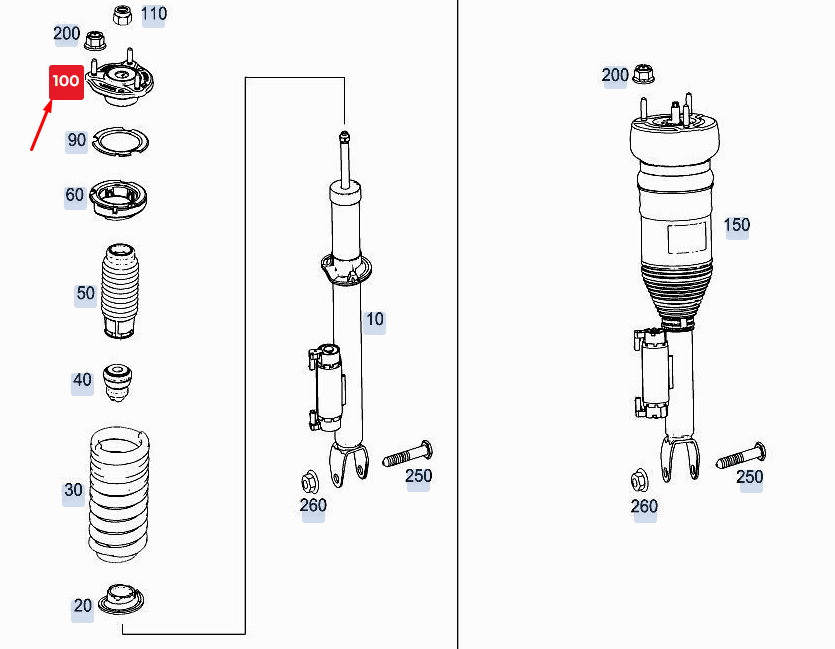 110
200
100
90
60
50
40
30
20
10
250
260
200
150
250
260