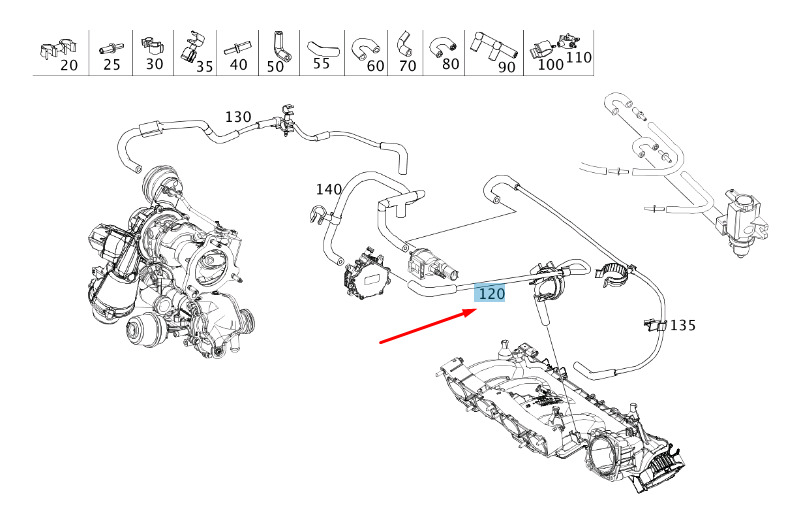 20 25 30 35 40 50 55 60 70 80 90 100 110

130

140

120

135