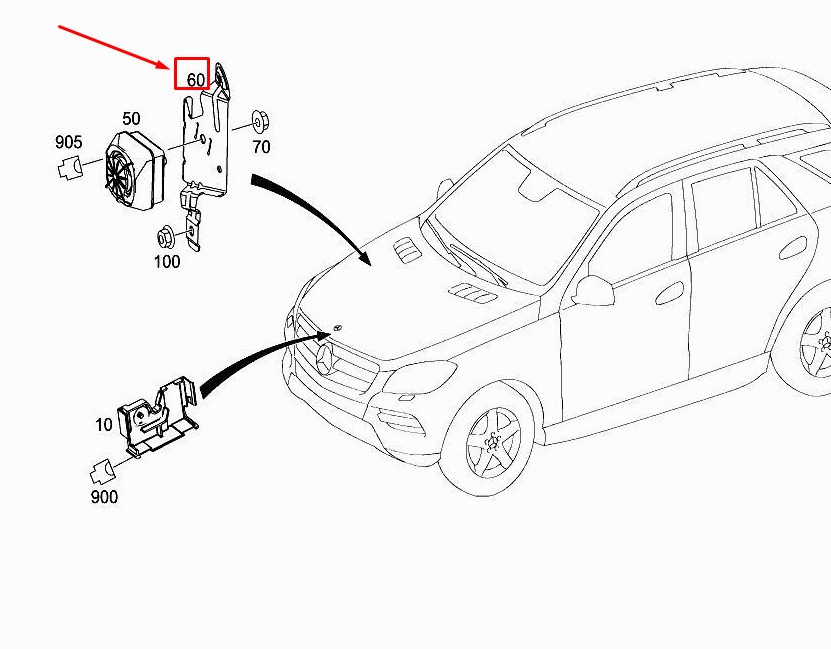 60

50

905

70

100

10

900