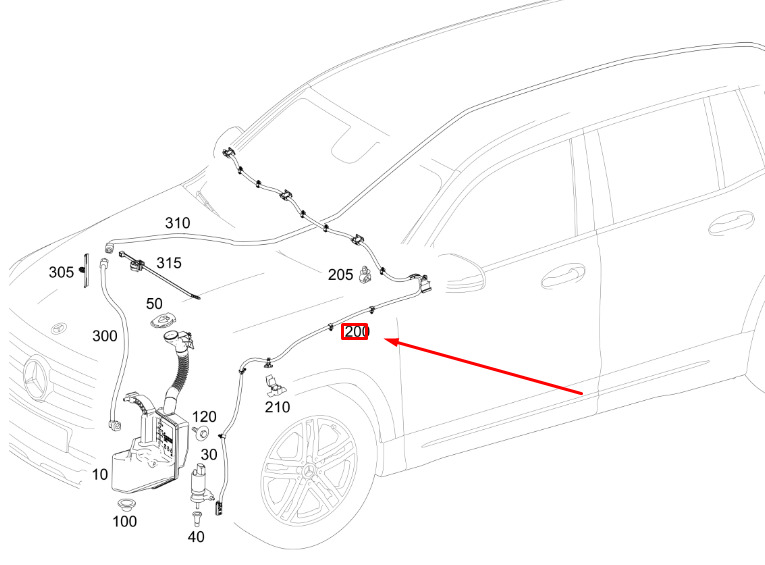 310
305
315
205
50
300
200
210
120
30
10
100
40