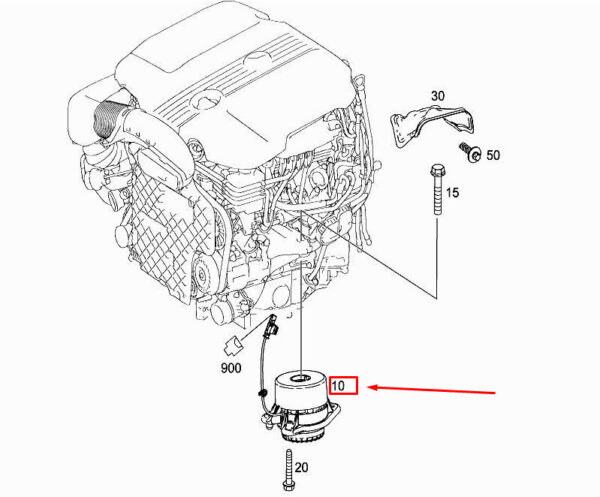 30
50
15
900
10
20