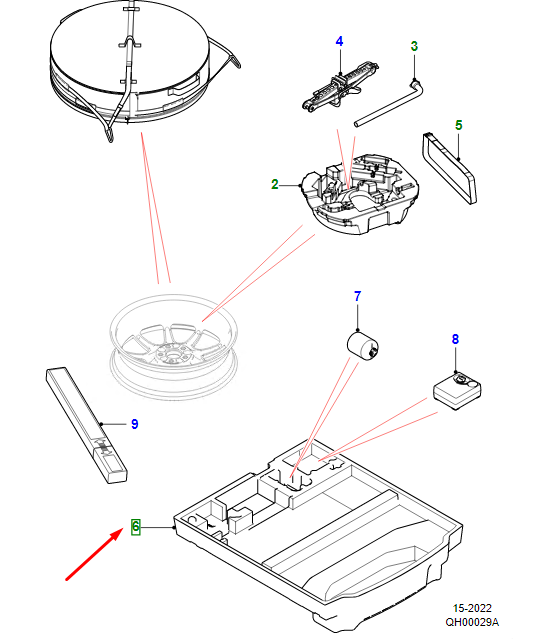 4
3
5
2
7
8
9
6
15-2022
QH00029A