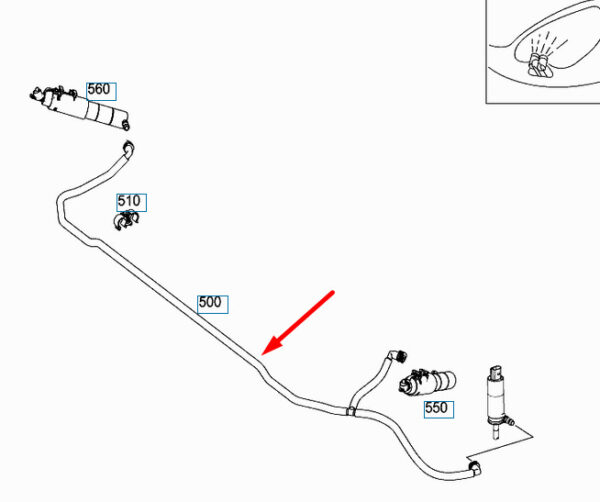 560

510

500

550