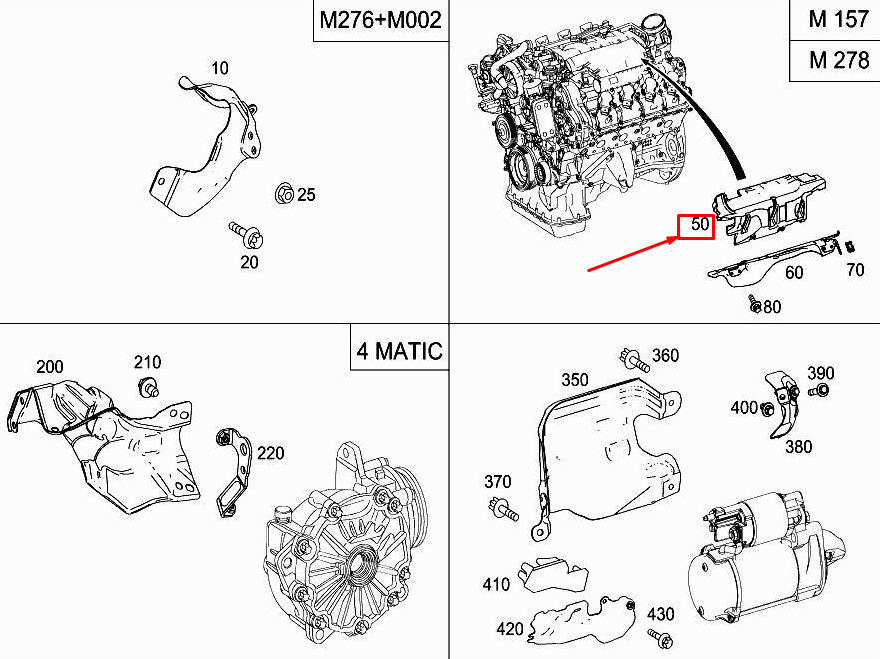 M276+M002

10

25

20

M 157

M 278

50

60

70

80

4 MATIC

200

210

220

360

350

390

400

380

370

410

420

430