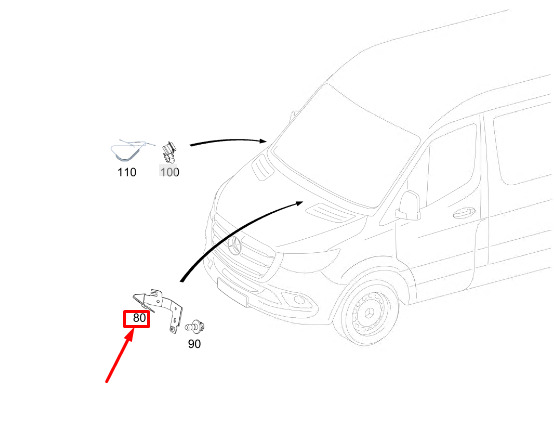 110
100
80
90